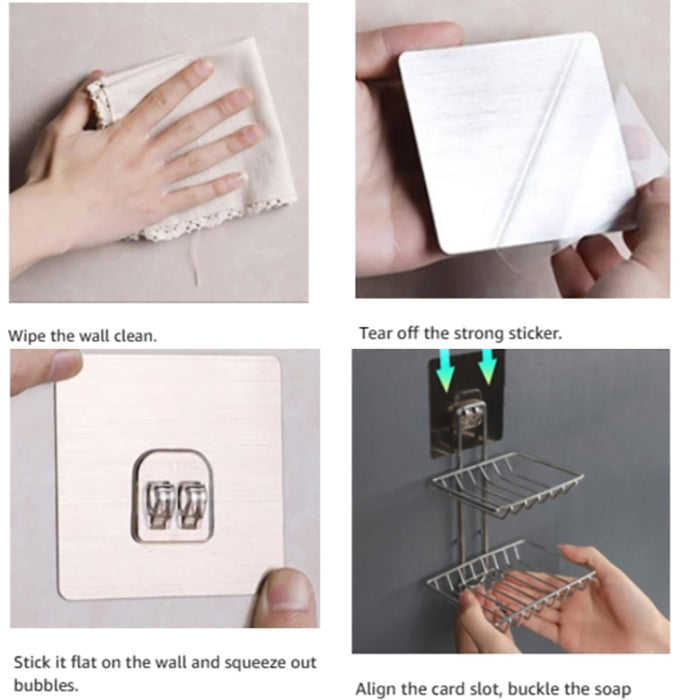 Wipe the wall clean.

Tear off the strong sticker.

Stick it flat on the wall and squeeze out bubbles.

Align the card slot, buckle the soap