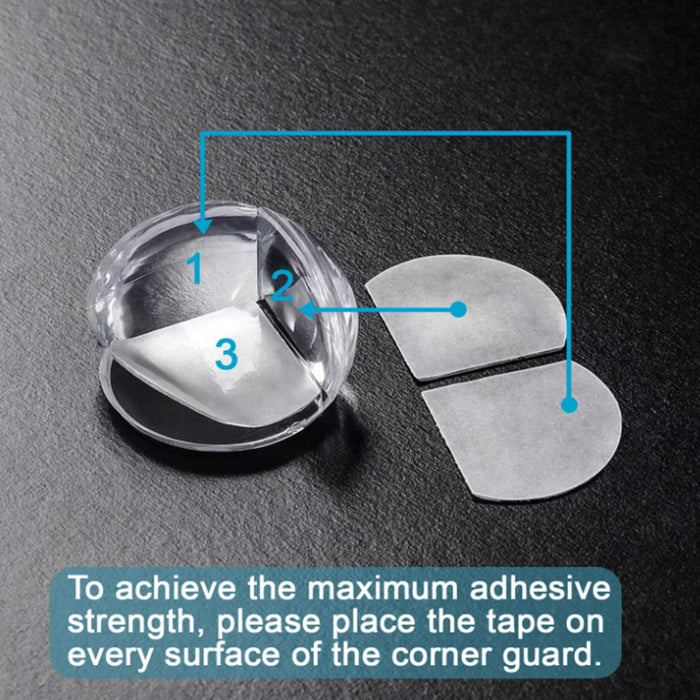 1
2
3

To achieve the maximum adhesive strength, please place the tape on every surface of the corner guard.