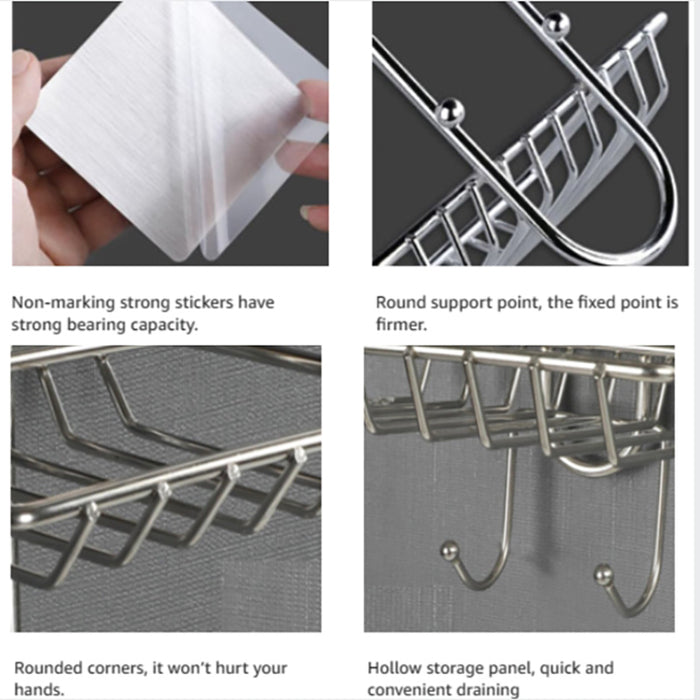 Non-marking strong stickers have strong bearing capacity.

Round support point, the fixed point is firmer.

Rounded corners, it won't hurt your hands.

Hollow storage panel, quick and convenient draining