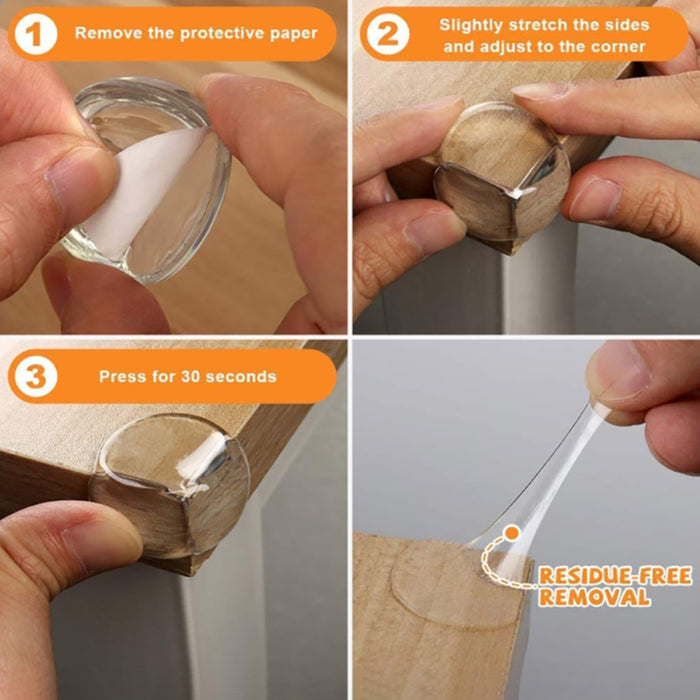 1 Remove the protective paper

2 Slightly stretch the sides and adjust to the corner

3 Press for 30 seconds

RESIDUE-FREE REMOVAL