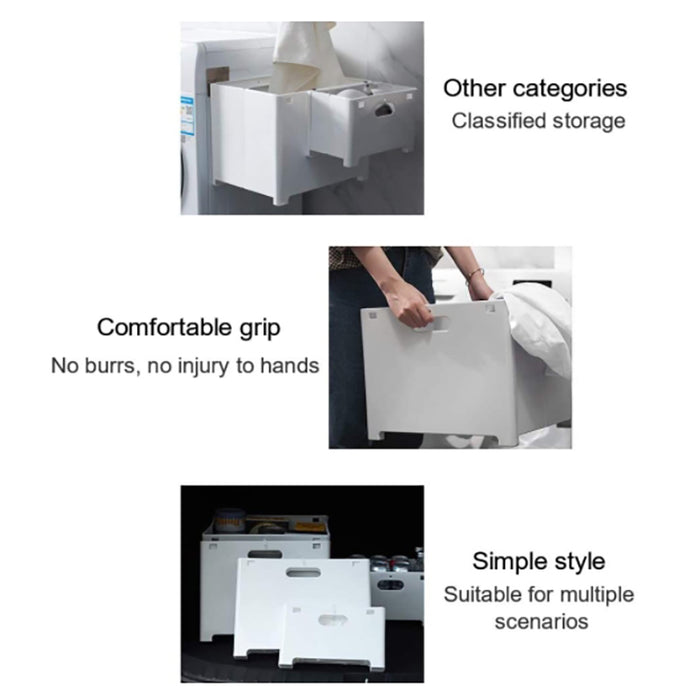 Other categories
Classified storage

Comfortable grip
No burrs, no injury to hands

Simple style
Suitable for multiple scenarios