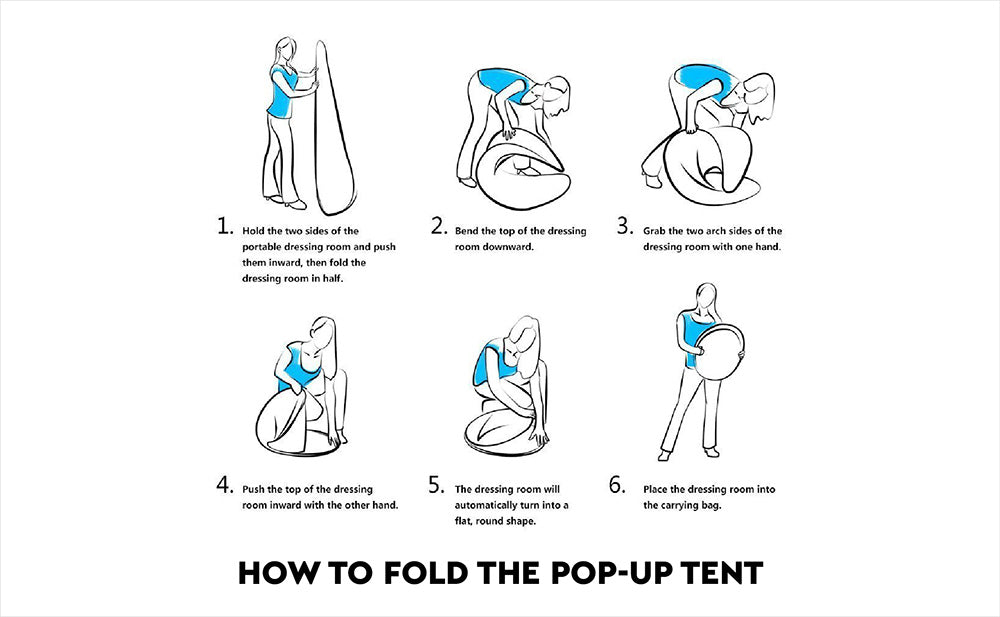 1. Hold the two sides of the portable dressing room and push them inward, then fold the dressing room in half.

2. Bend the top of the dressing room downward.

3. Grab the two arch sides of the dressing room with one hand.

4. Push the top of the dressing room inward with the other hand.

5. The dressing room will automatically turn into a flat, round shape.

6. Place the dressing room into the carrying bag.

HOW TO FOLD THE POP-UP TENT