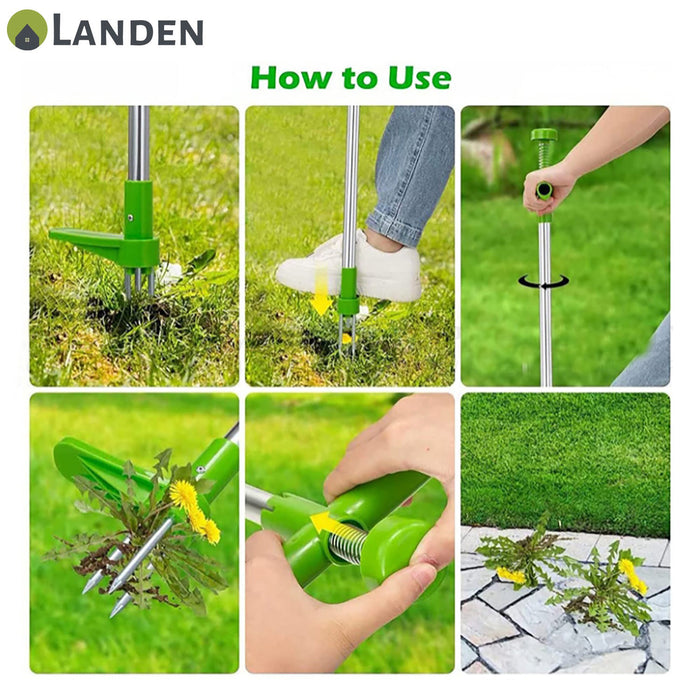 LANDEN

How to Use