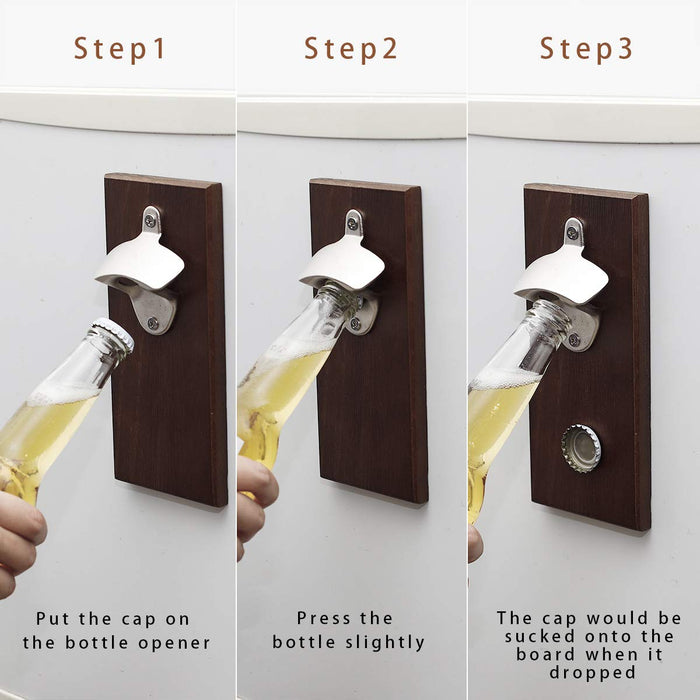 Step1

Put the cap on the bottle opener

Step2

Press the bottle slightly

Step3

The cap would be sucked onto the board when it dropped