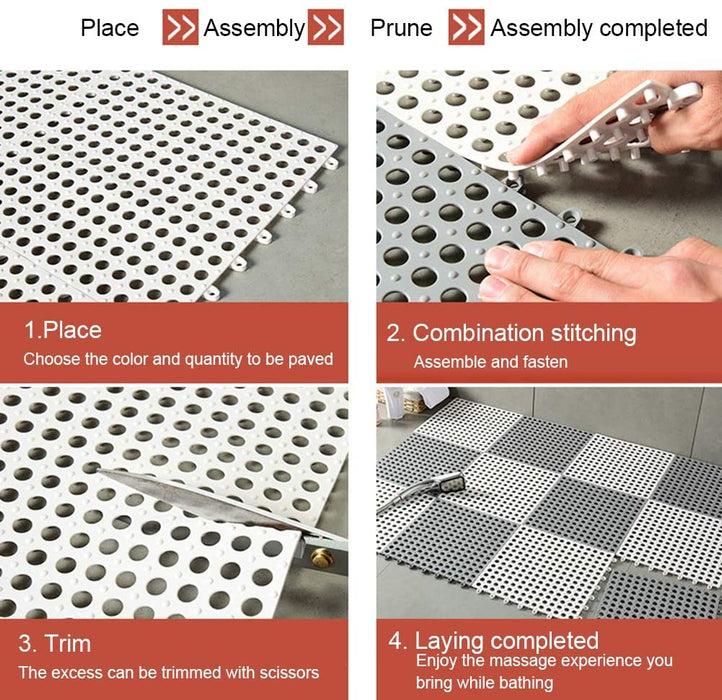 Place >> Assembly >> Prune >> Assembly completed

1.Place
Choose the color and quantity to be paved

2. Combination stitching
Assemble and fasten

3. Trim
The excess can be trimmed with scissors

4. Laying completed
Enjoy the massage experience you bring while bathing