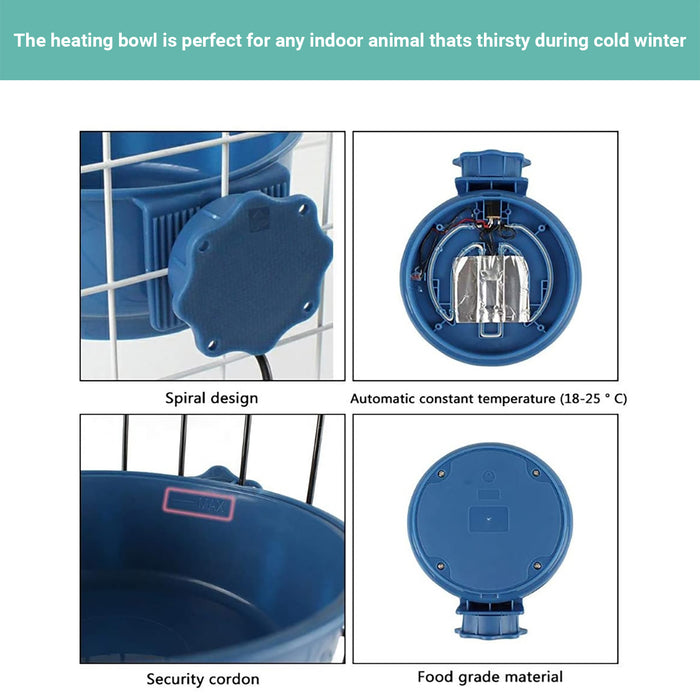 The heating bowl is perfect for any indoor animal thats thirsty during cold winter

Spiral design

Automatic constant temperature (18-25 ° C)

MAX

Security cordon

Food grade material