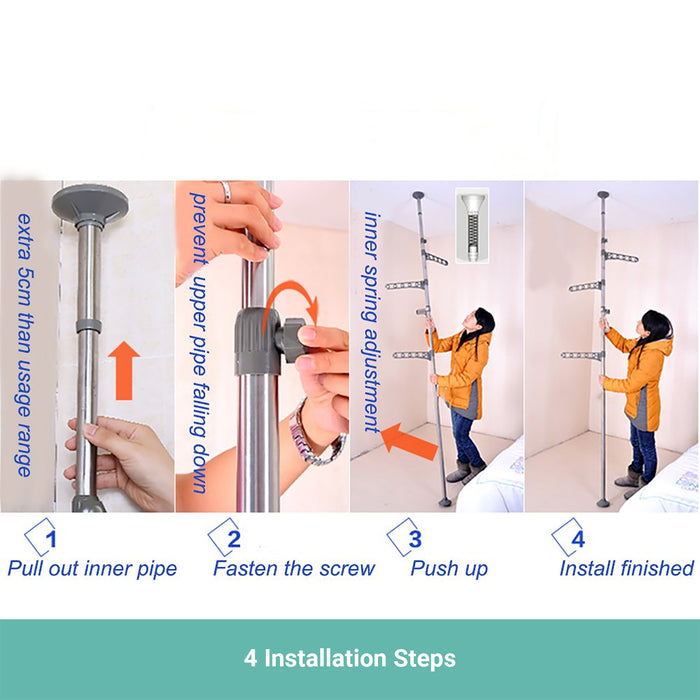 extra 5cm than usage range

prevent upper pipe falling down

inner spring adjustment

1
Pull out inner pipe

2
Fasten the screw

3
Push up

4
Install finished

4 Installation Steps