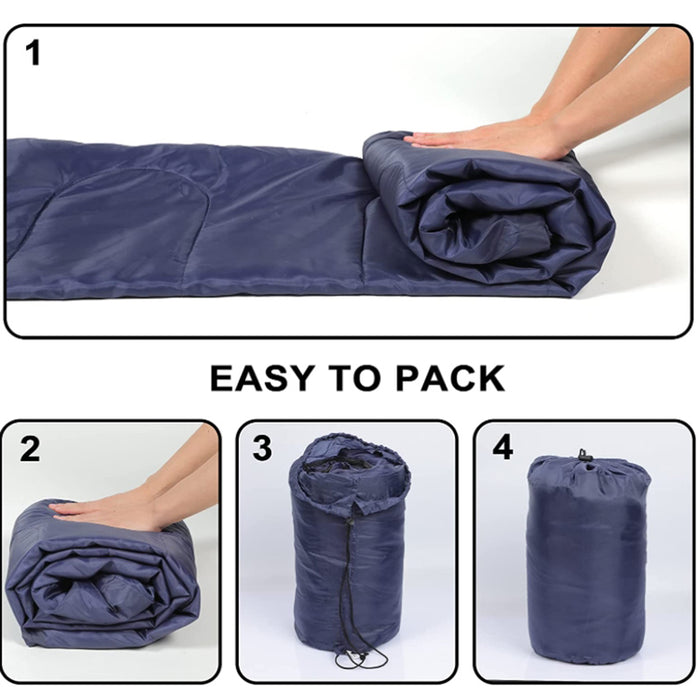 1

EASY TO PACK

2

3

4