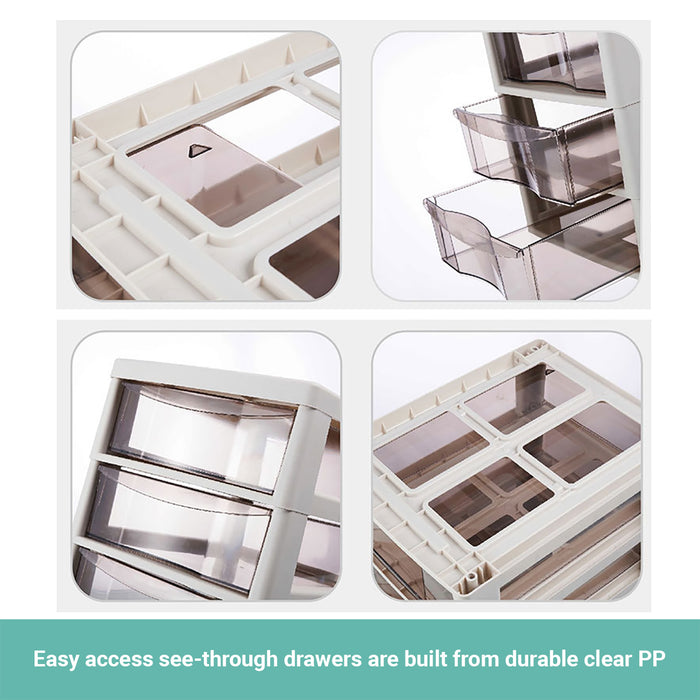 Easy access see-through drawers are built from durable clear PP