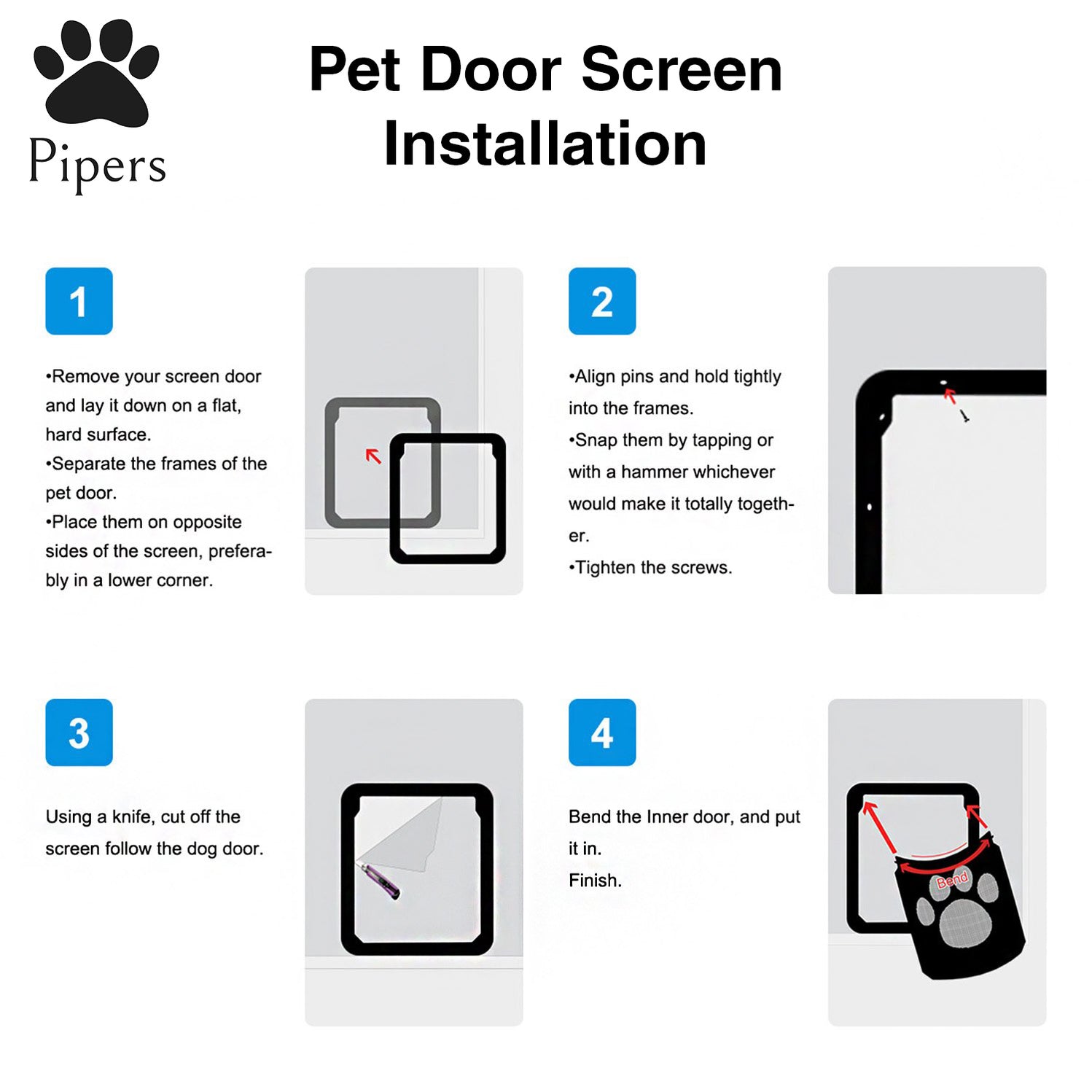 Pipers

Pet Door Screen Installation

1

•Remove your screen door and lay it down on a flat, hard surface.
•Separate the frames of the pet door.
•Place them on opposite sides of the screen, preferably in a lower corner.

2

•Align pins and hold tightly into the frames.
•Snap them by tapping or with a hammer whichever would make it totally together.
•Tighten the screws.

3

Using a knife, cut off the screen follow the dog door.

4

Bend the Inner door, and put it in.
Finish.

Bend