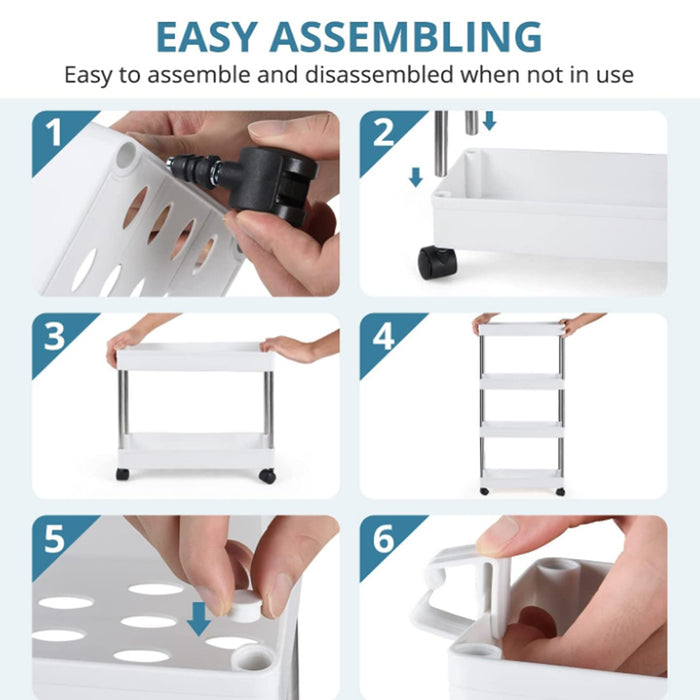 EASY ASSEMBLING
Easy to assemble and disassembled when not in use

1

2

3

4

5

6