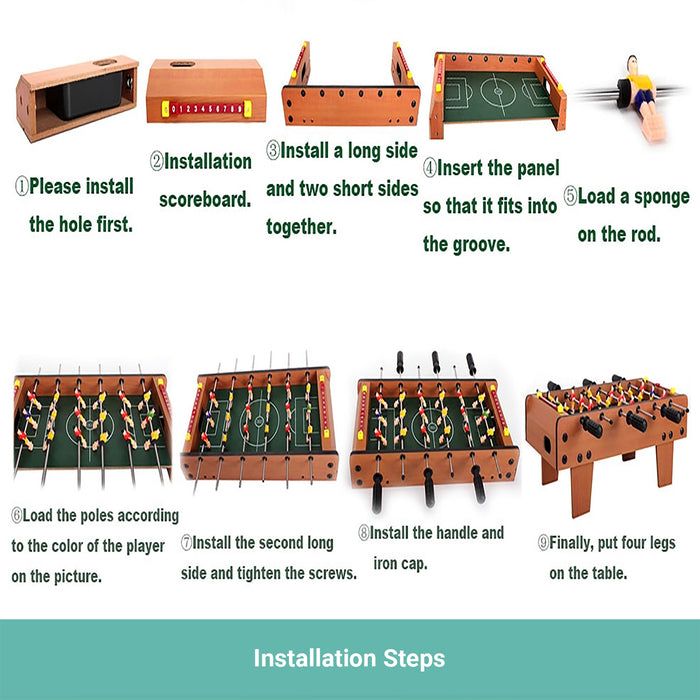 0 1 2 3 4 5 6 7 8 9

①Please install the hole first.

②Installation scoreboard.

③Install a long side and two short sides together.

④Insert the panel so that it fits into the groove.

⑤Load a sponge on the rod.

⑥Load the poles according to the color of the player on the picture.

⑦Install the second long side and tighten the screws.

⑧Install the handle and iron cap.

⑨Finally, put four legs on the table.

Installation Steps