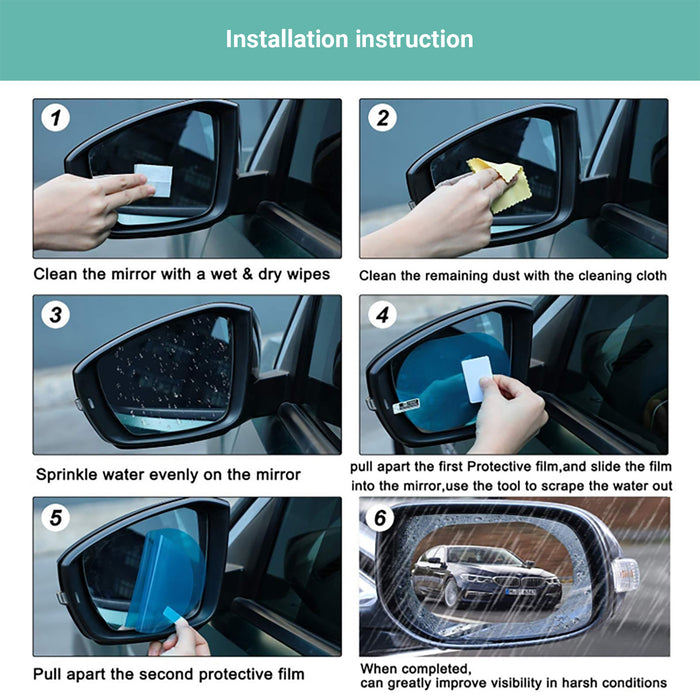 Installation instruction

1

Clean the mirror with a wet & dry wipes

2

Clean the remaining dust with the cleaning cloth

3

Sprinkle water evenly on the mirror

4

pull apart the first Protective film,and slide the film into the mirror,use the tool to scrape the water out

5

Pull apart the second protective film

6

When completed, can greatly improve visibility in harsh conditions