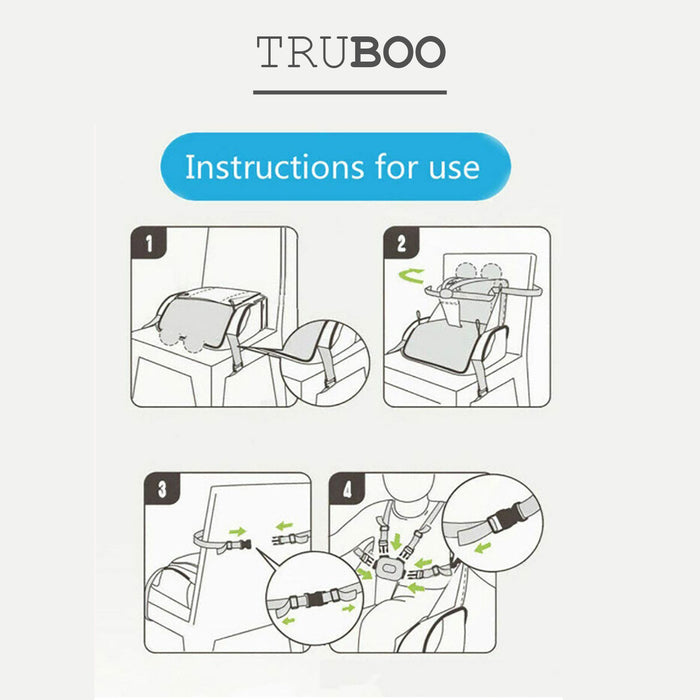 TRUBOO

Instructions for use

1

2

3

4