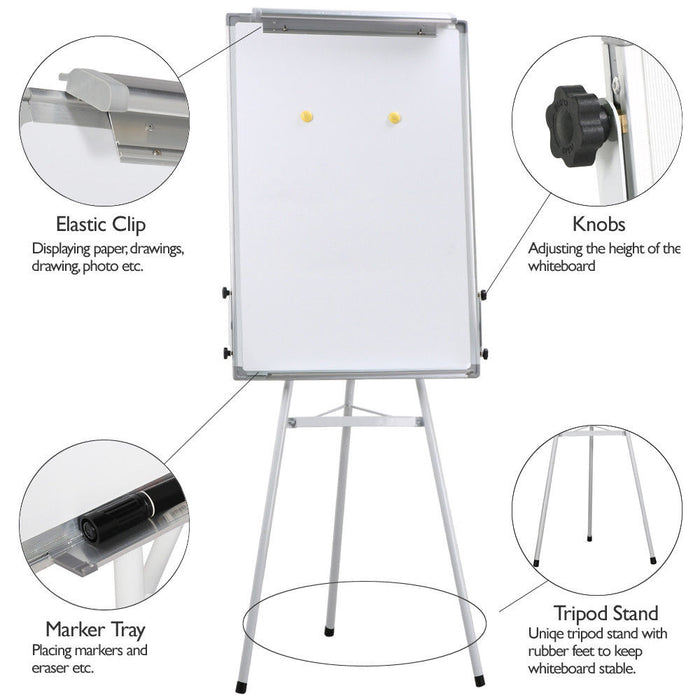 Elastic Clip
Displaying paper, drawings, drawing, photo etc.

Knobs
Adjusting the height of the whiteboard

Marker Tray
Placing markers and eraser etc.

Tripod Stand
Uniqe tripod stand with rubber feet to keep whiteboard stable.