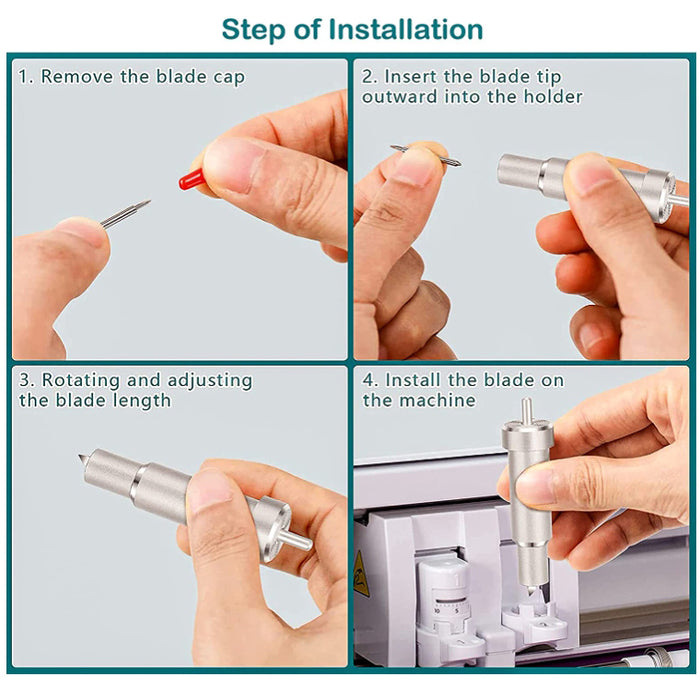 Step of Installation

1. Remove the blade cap

2. Insert the blade tip outward into the holder

3. Rotating and adjusting the blade length

4. Install the blade on the machine

10 5