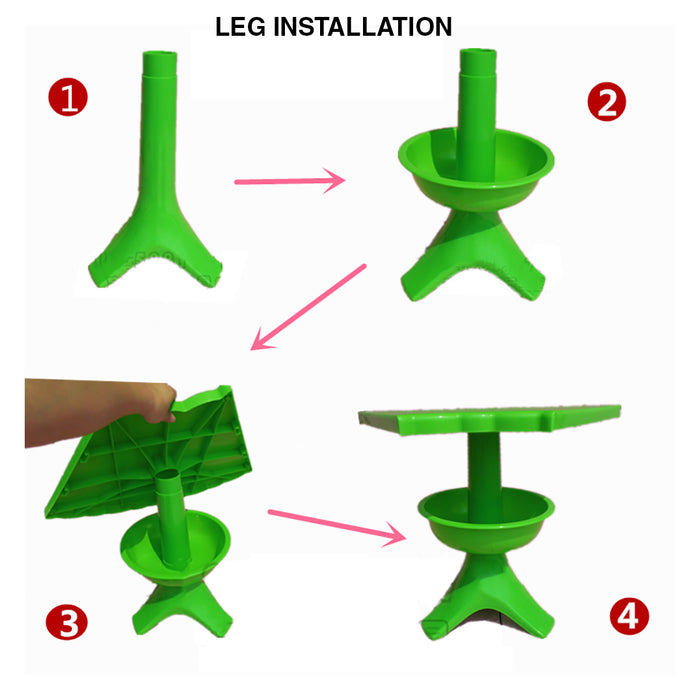 LEG INSTALLATION

1

2

3

4