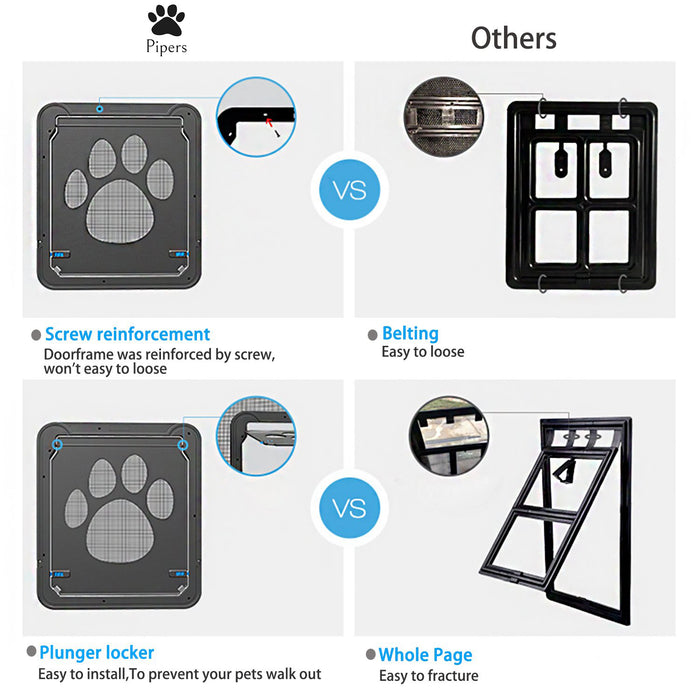 Pipers

Others

VS

Screw reinforcement
Doorframe was reinforced by screw, won't easy to loose

Belting
Easy to loose

VS

Plunger locker
Easy to install,To prevent your pets walk out

Whole Page
Easy to fracture