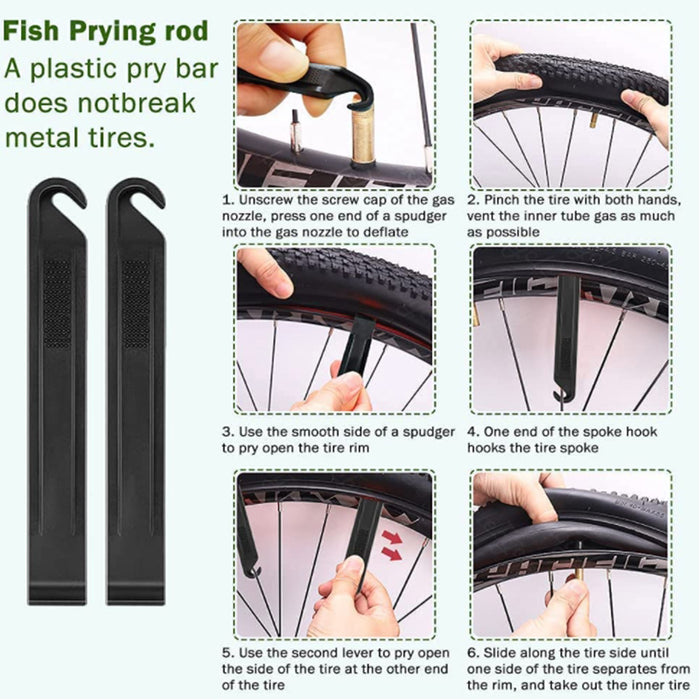 Fish Prying rod
A plastic pry bar does notbreak metal tires.

1. Unscrew the screw cap of the gas nozzle, press one end of a spudger into the gas nozzle to deflate

2. Pinch the tire with both hands, vent the inner tube gas as much as possible

3. Use the smooth side of a spudger to pry open the tire rim

4. One end of the spoke hook hooks the tire spoke

5. Use the second lever to pry open the side of the tire at the other end of the tire

6. Slide along the tire side until one side of the tire separates from the rim, and take out the inner tire