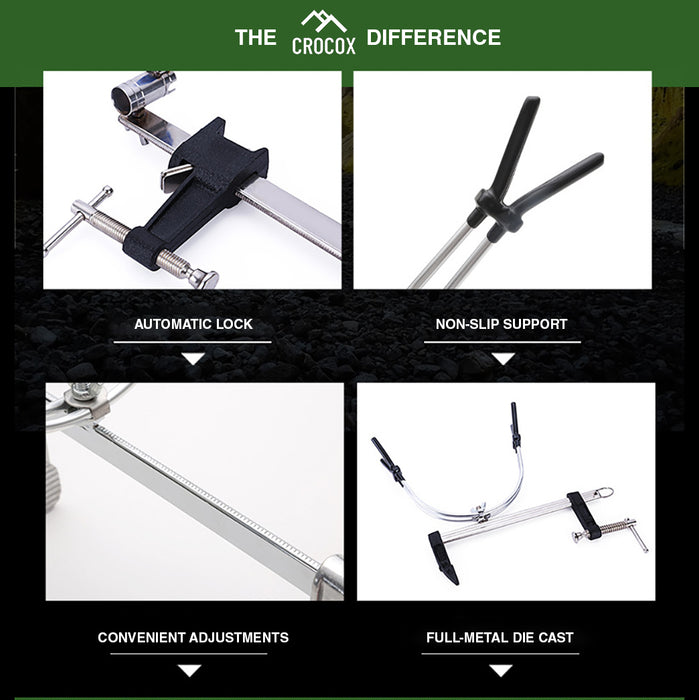 THE CROCOX DIFFERENCE

AUTOMATIC LOCK

NON-SLIP SUPPORT

CONVENIENT ADJUSTMENTS

FULL-METAL DIE CAST