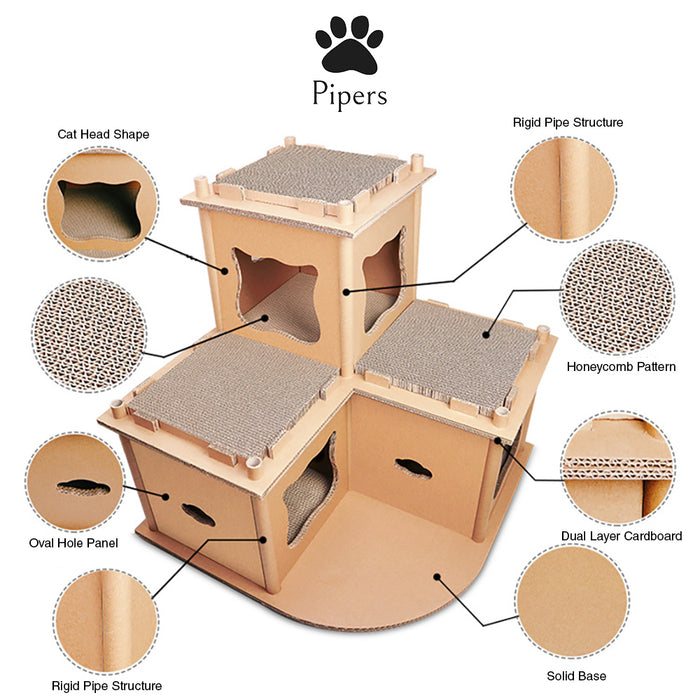 Pipers

Cat Head Shape

Rigid Pipe Structure

Honeycomb Pattern

Oval Hole Panel

Dual Layer Cardboard

Rigid Pipe Structure

Solid Base