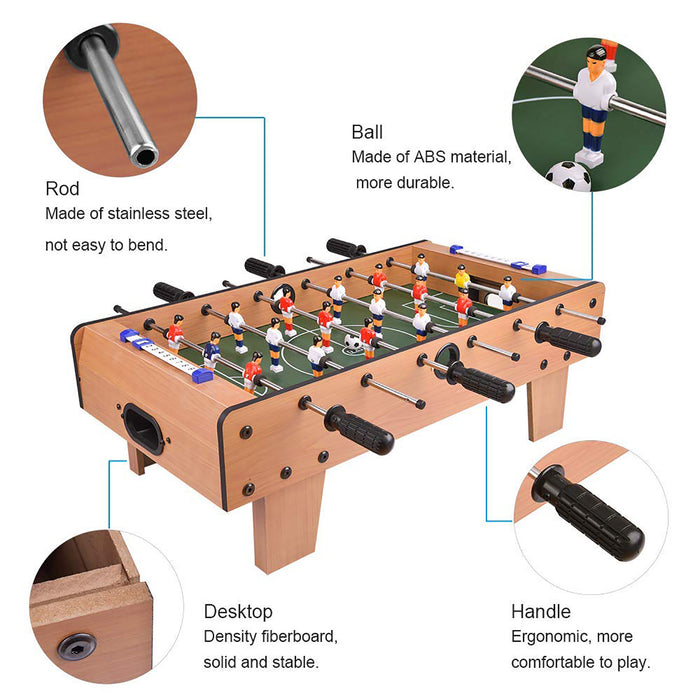 Rod
Made of stainless steel,
not easy to bend.

Ball
Made of ABS material,
more durable.

Desktop
Density fiberboard,
solid and stable.

Handle
Ergonomic, more
comfortable to play.