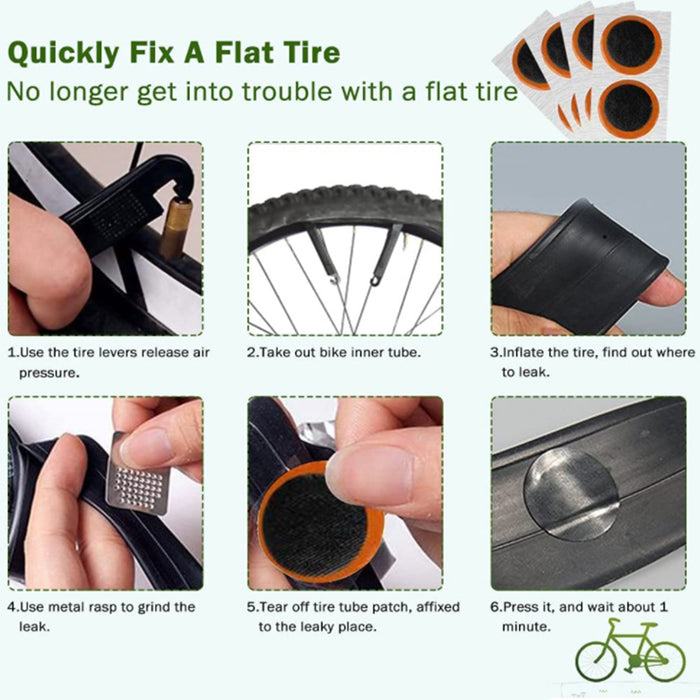 Quickly Fix A Flat Tire
No longer get into trouble with a flat tire

1.Use the tire levers release air pressure.

2.Take out bike inner tube.

3.Inflate the tire, find out where to leak.

4.Use metal rasp to grind the leak.

5.Tear off tire tube patch, affixed to the leaky place.

6.Press it, and wait about 1 minute.