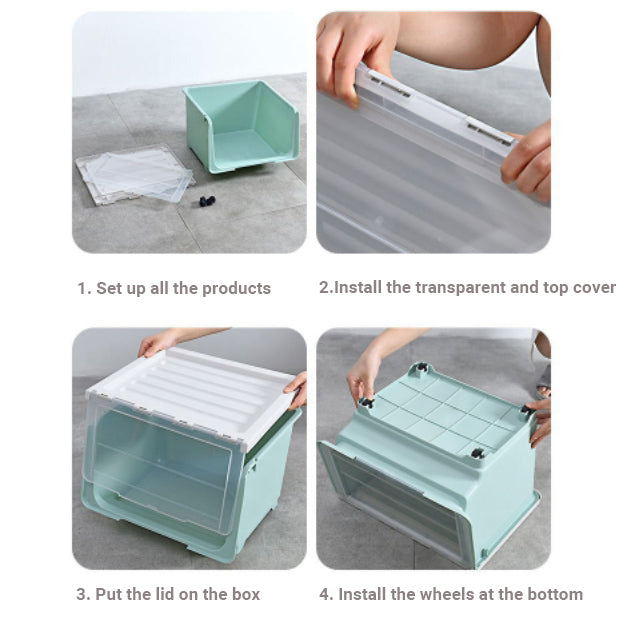 1. Set up all the products

2.Install the transparent and top cover

3. Put the lid on the box

4. Install the wheels at the bottom