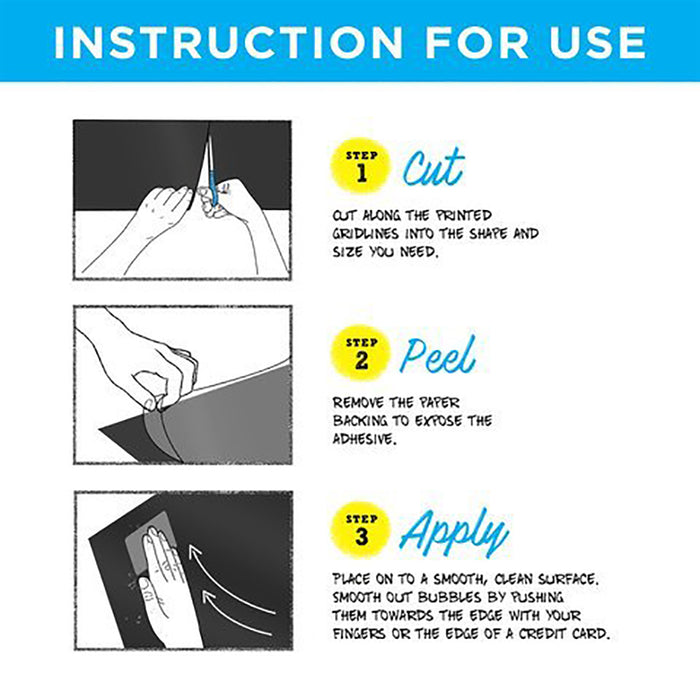 INSTRUCTION FOR USE

STEP 1 Cut

CUT ALONG THE PRINTED GRIDLINES INTO THE SHAPE AND SIZE YOU NEED.

STEP 2 Peel

REMOVE THE PAPER BACKING TO EXPOSE THE ADHESIVE.

STEP 3 Apply

PLACE ON TO A SMOOTH, CLEAN SURFACE. SMOOTH OUT BUBBLES BY PUSHING THEM TOWARDS THE EDGE WITH YOUR FINGERS OR THE EDGE OF A CREDIT CARD.