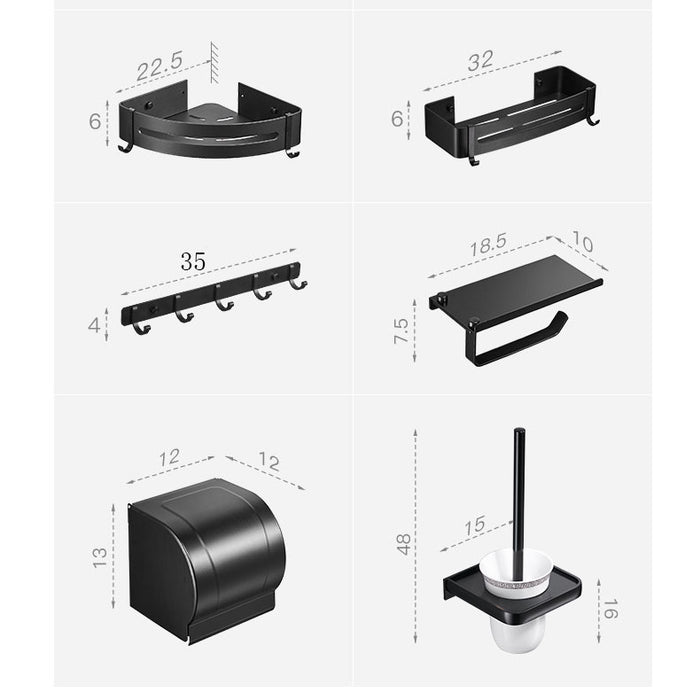 22.5
6
32
6
35
4
18.5
10
7.5
12
12
13
48
15
16