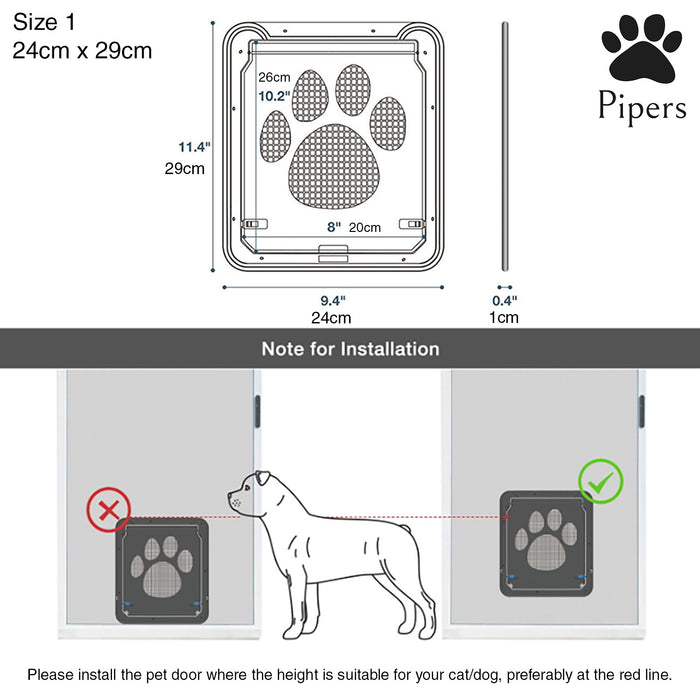 Size 1
24cm x 29cm

Pipers

26cm
10.2"

11.4"
29cm

8" 20cm

9.4"
24cm

0.4"
1cm

Note for Installation

Please install the pet door where the height is suitable for your cat/dog, preferably at the red line.