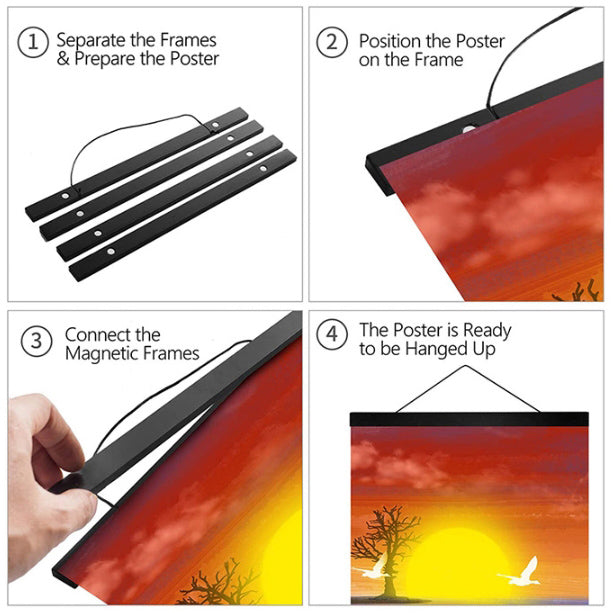 1 Separate the Frames & Prepare the Poster

2 Position the Poster on the Frame

3 Connect the Magnetic Frames

4 The Poster is Ready to be Hanged Up