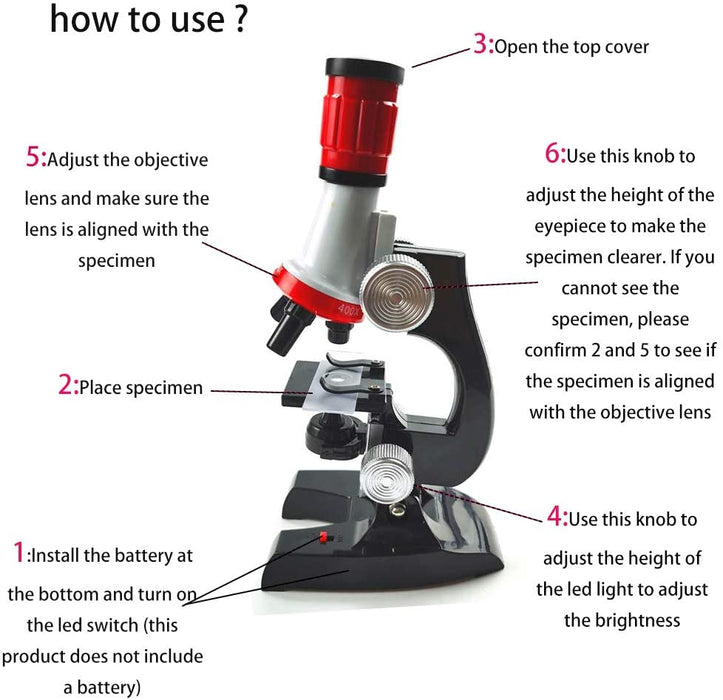 how to use ?

3:Open the top cover

5:Adjust the objective lens and make sure the lens is aligned with the specimen

6:Use this knob to adjust the height of the eyepiece to make the specimen clearer. If you cannot see the specimen, please confirm 2 and 5 to see if the specimen is aligned with the objective lens

400X

2:Place specimen

4:Use this knob to adjust the height of the led light to adjust the brightness

1:Install the battery at the bottom and turn on the led switch (this product does not include a battery)