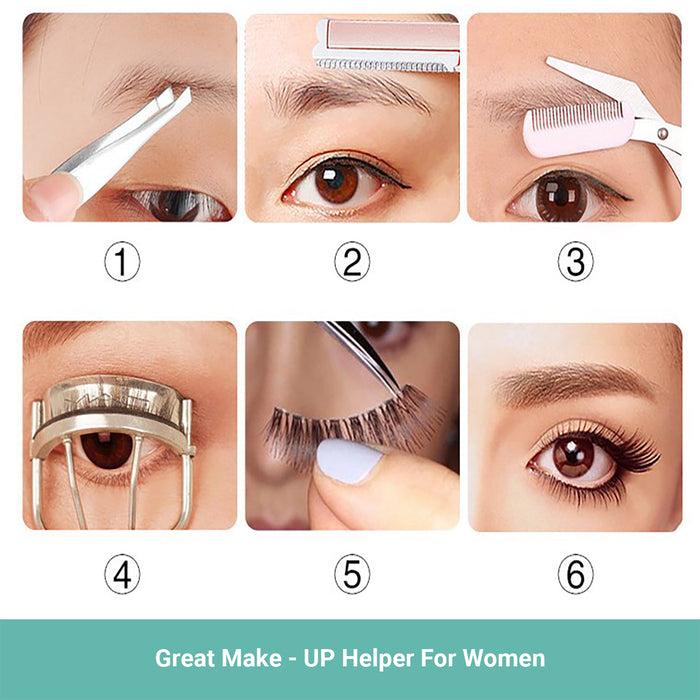 ①

②

③

④

⑤

⑥

Great Make - UP Helper For Women