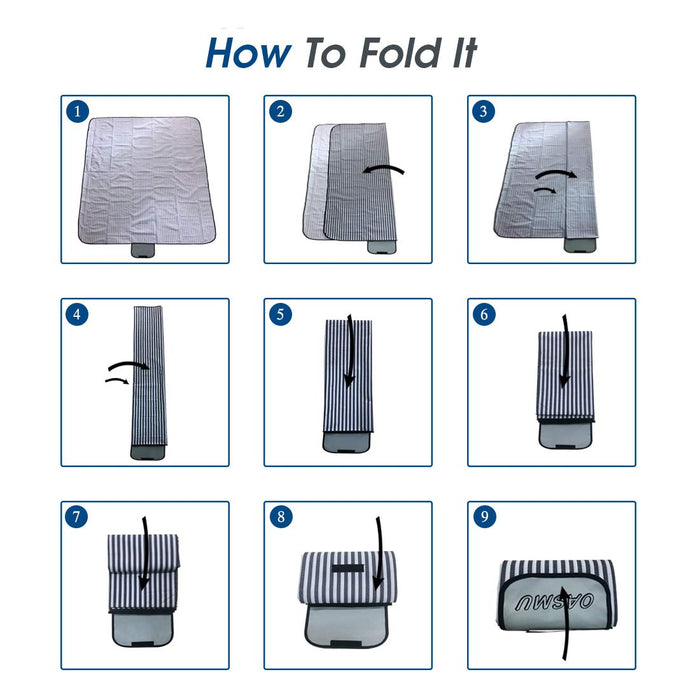 How To Fold It

1

2

3

4

5

6

7

8

9

OASMU