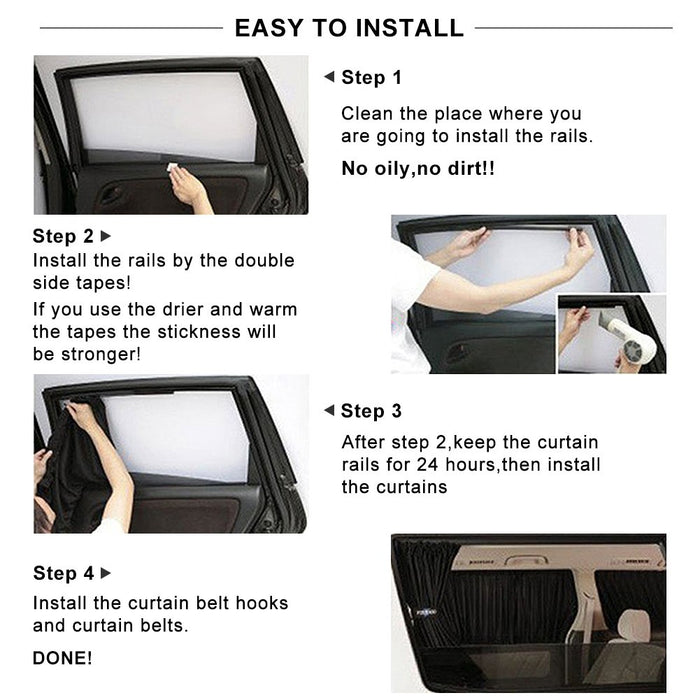 EASY TO INSTALL

◀ Step 1

Clean the place where you are going to install the rails.

No oily,no dirt!!

Step 2 ▶

Install the rails by the double side tapes!

If you use the drier and warm the tapes the stickness will be stronger!

◀ Step 3

After step 2,keep the curtain rails for 24 hours,then install the curtains

Step 4 ▶

Install the curtain belt hooks and curtain belts.

DONE!