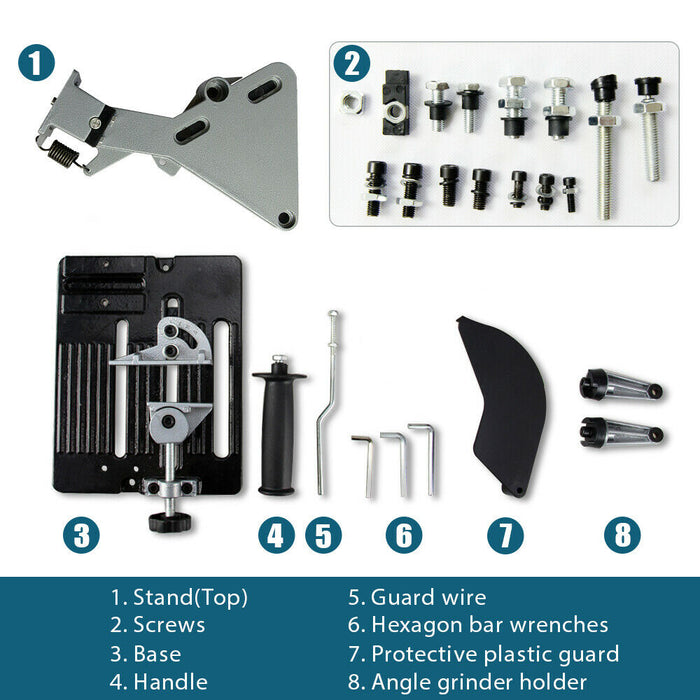 1

2

3

4

5

6

7

8

1. Stand(Top)
2. Screws
3. Base
4. Handle

5. Guard wire
6. Hexagon bar wrenches
7. Protective plastic guard
8. Angle grinder holder