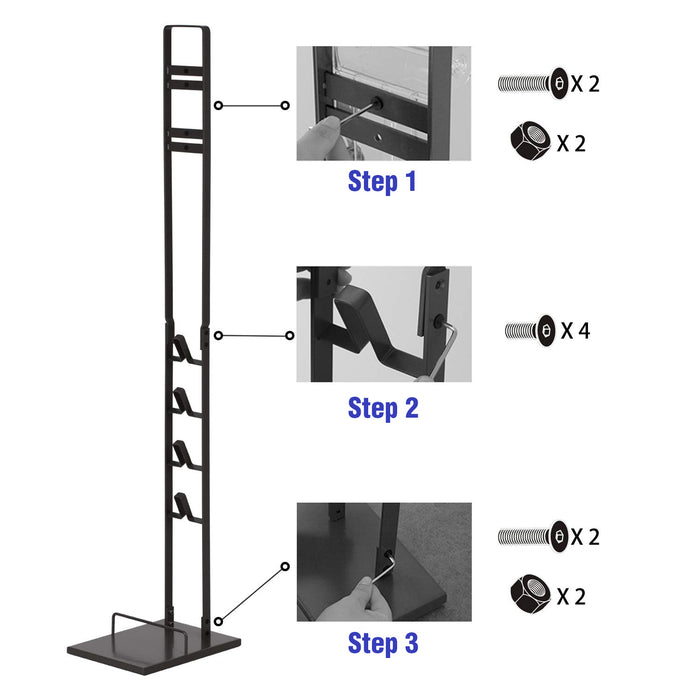 X 2

X 2

Step 1

X 4

Step 2

X 2

X 2

Step 3