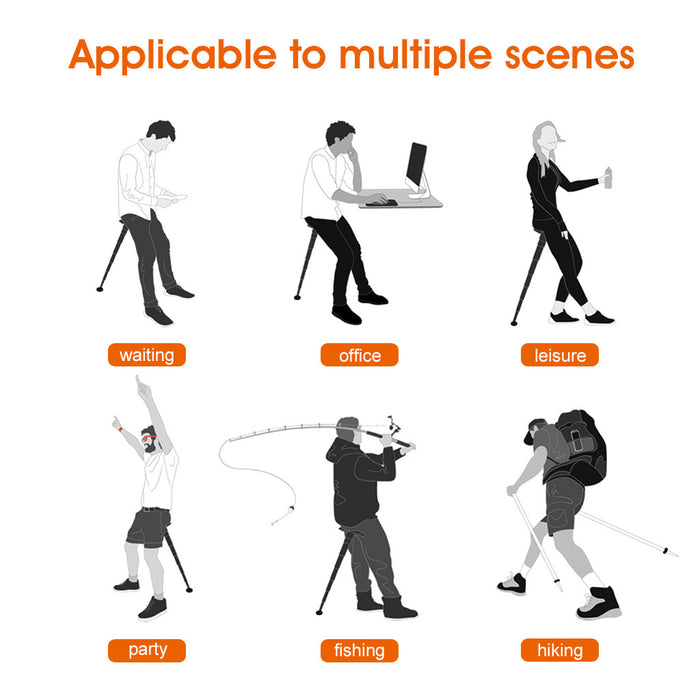 Applicable to multiple scenes

waiting

office

leisure

party

fishing

hiking