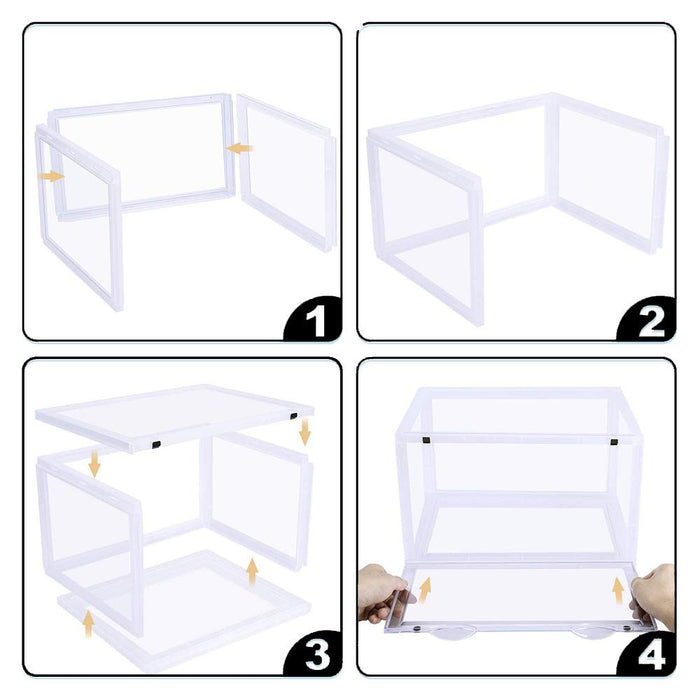 1

2

3

4