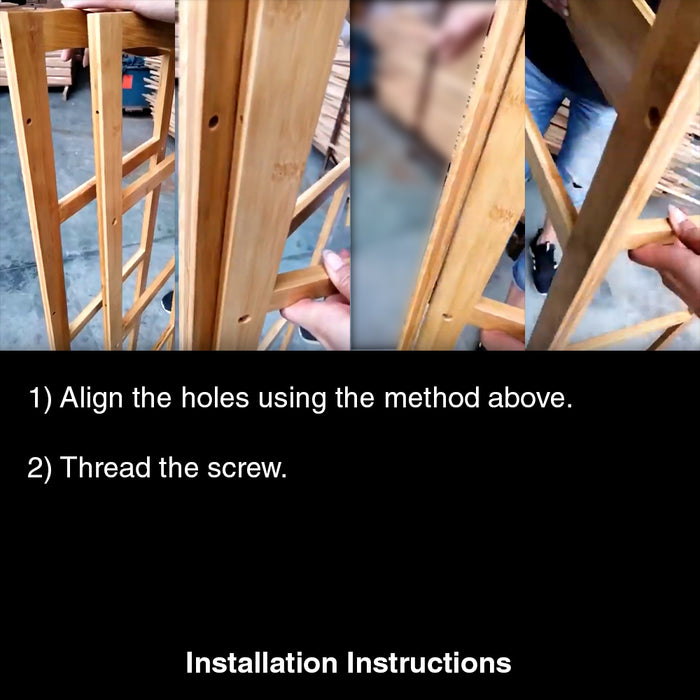 1) Align the holes using the method above.

2) Thread the screw.

Installation Instructions