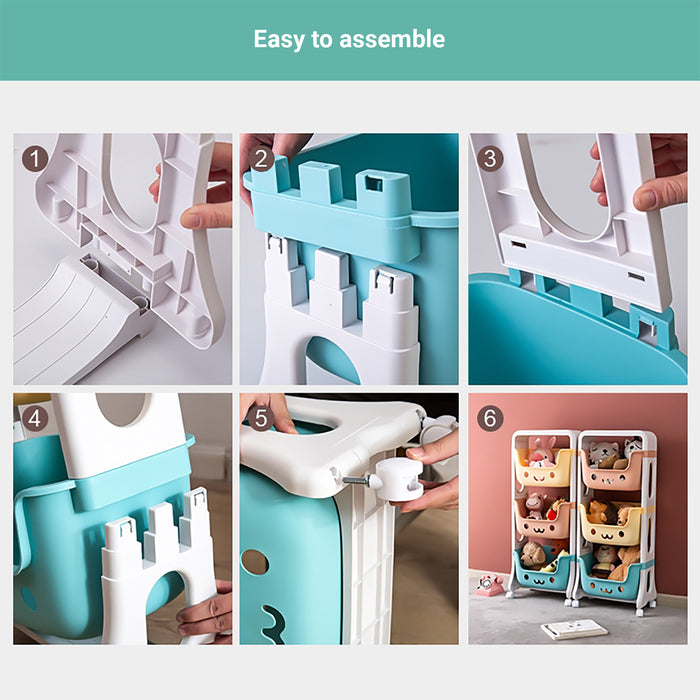 Easy to assemble

1

2

3

4

5

6