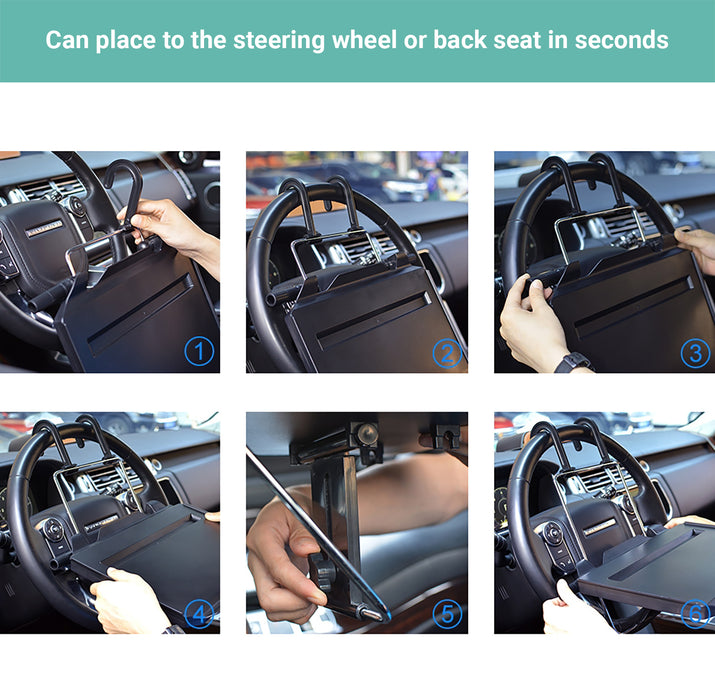 Can place to the steering wheel or back seat in seconds

1

2

3

4

5

6